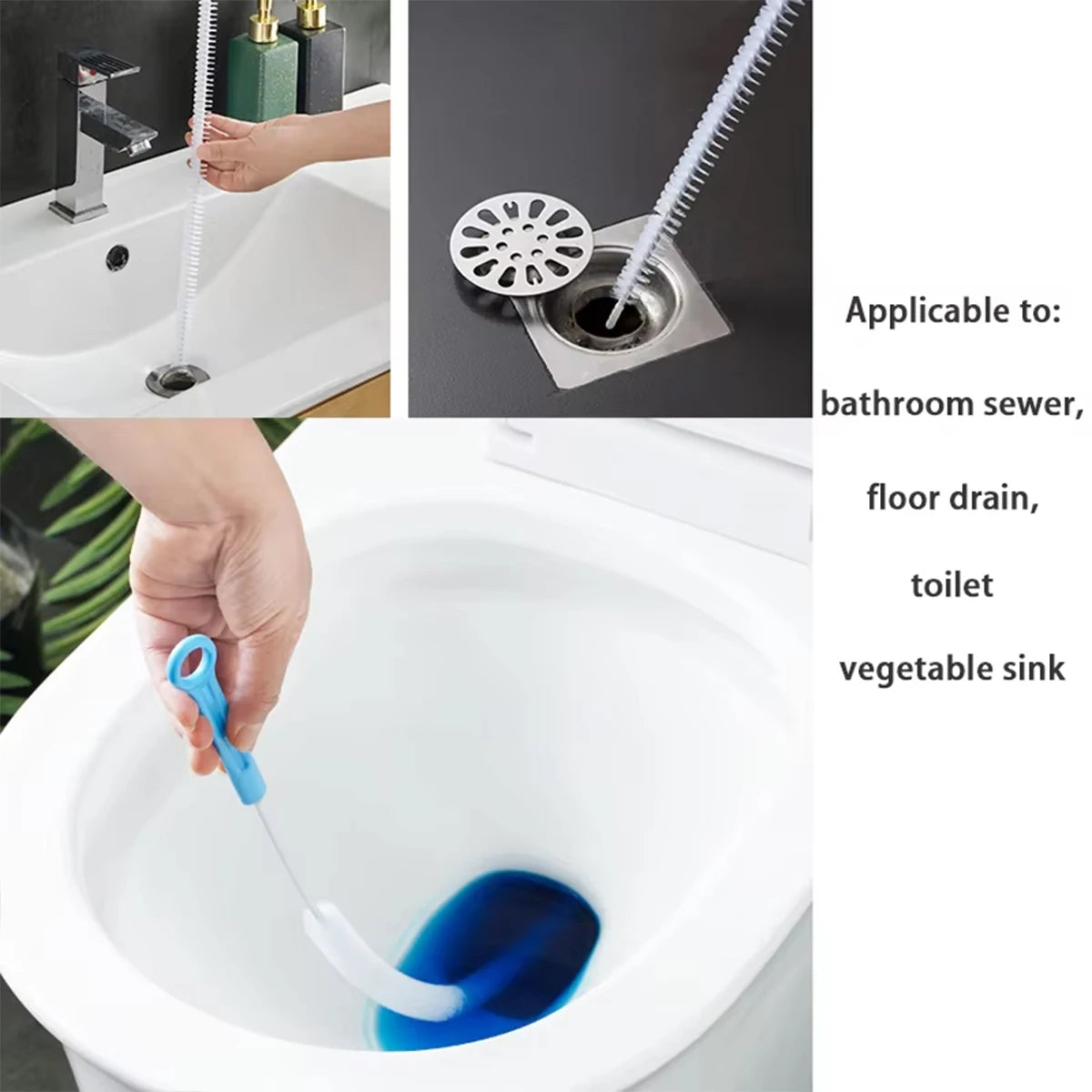 Applicable to:

bathroom sewer,

floor drain,

toilet

vegetable sink