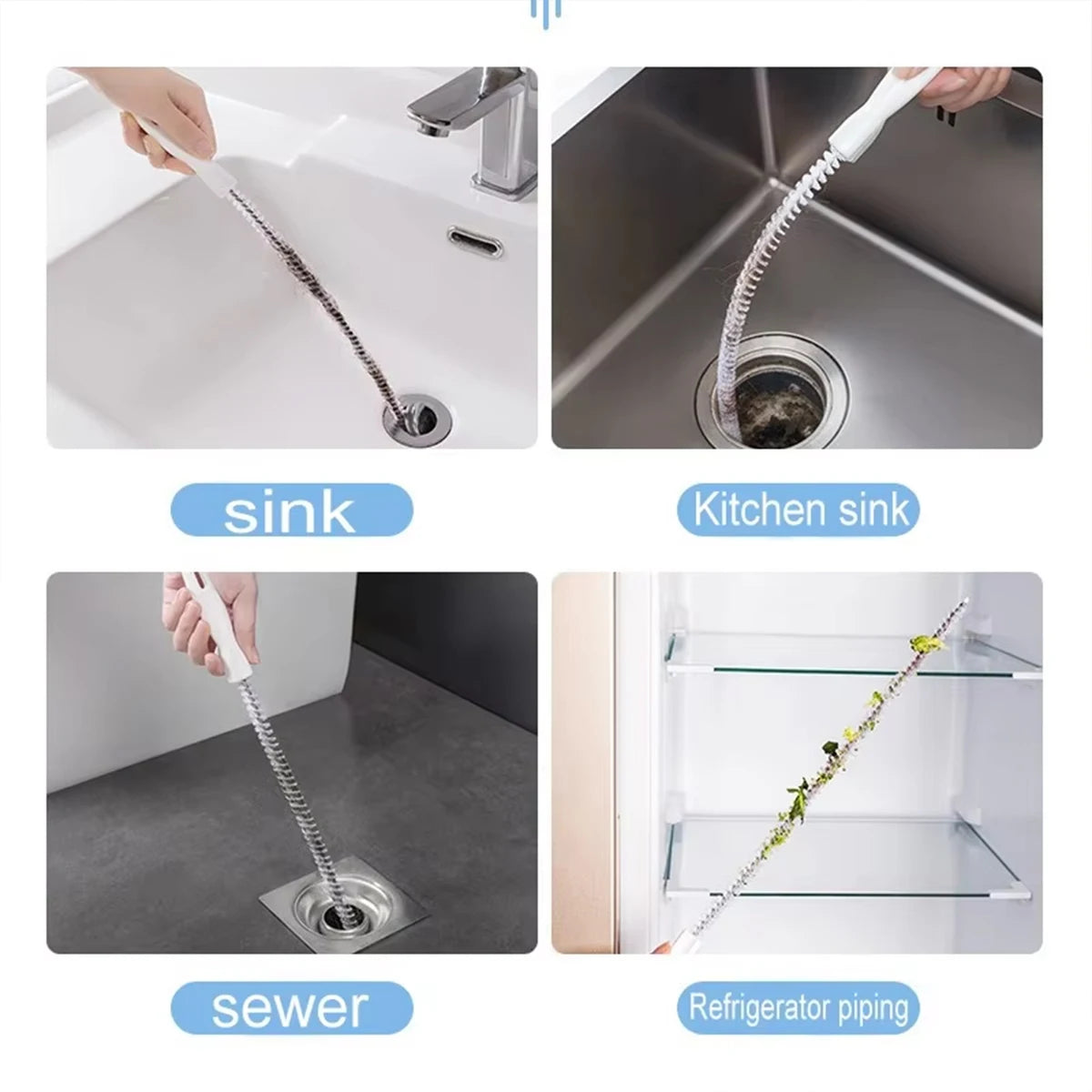 sink

Kitchen sink

sewer

Refrigerator piping